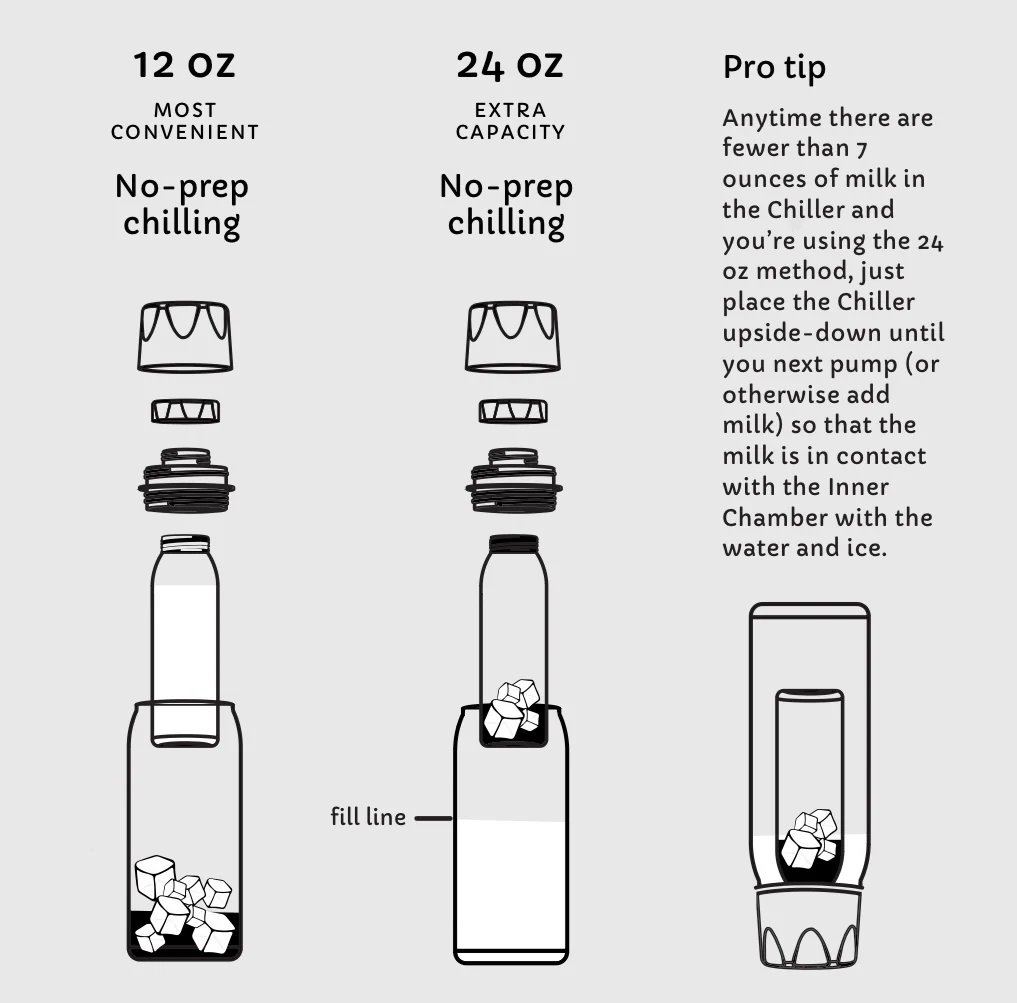 12 OZ

MOST CONVENIENT

No-prep chilling

24 OZ

EXTRA CAPACITY

No-prep chilling

fill line

Pro tip

Anytime there are fewer than 7 ounces of milk in the Chiller and you're using the 24 oz method, just place the Chiller upside-down until you next pump (or otherwise add milk) so that the milk is in contact with the Inner Chamber with the water and ice.