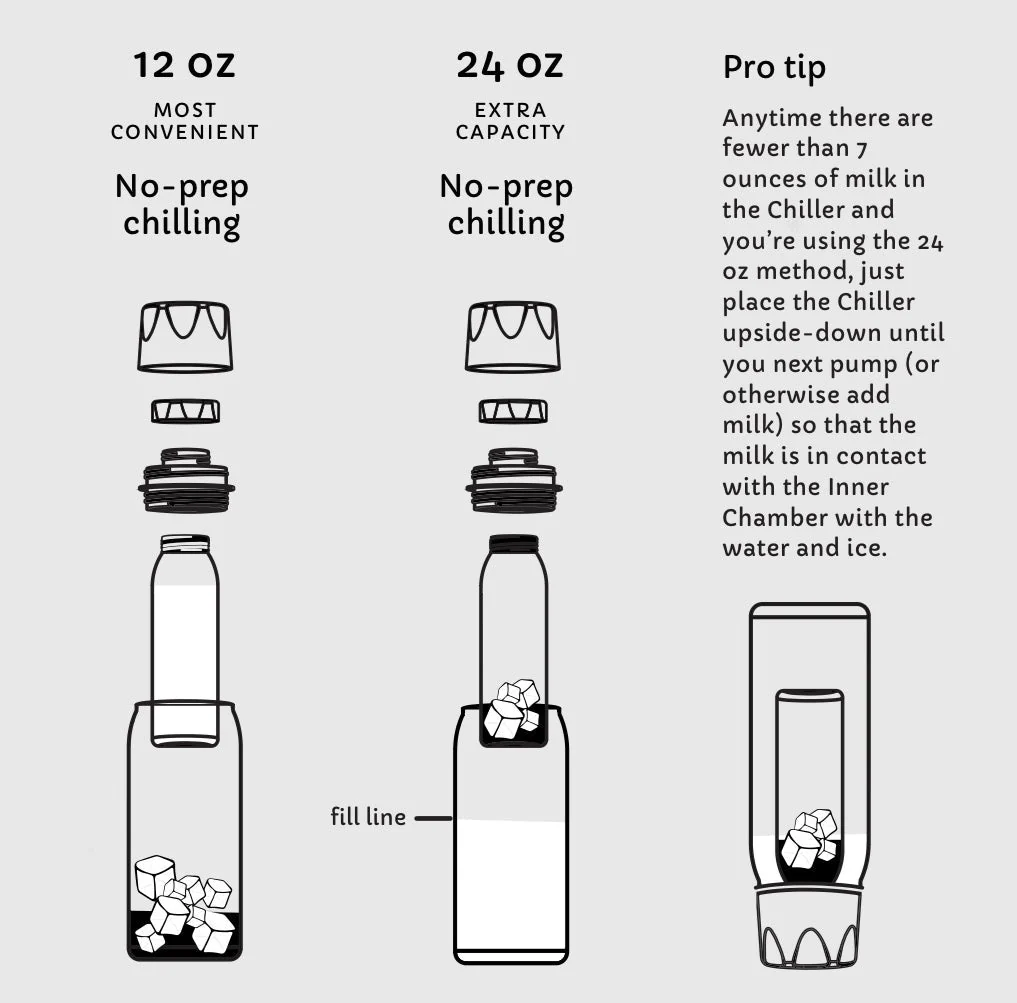 12 OZ
MOST CONVENIENT
No-prep chilling

24 OZ
EXTRA CAPACITY
No-prep chilling

fill line

Pro tip
Anytime there are fewer than 7 ounces of milk in the Chiller and you're using the 24 oz method, just place the Chiller upside-down until you next pump (or otherwise add milk) so that the milk is in contact with the Inner Chamber with the water and ice.